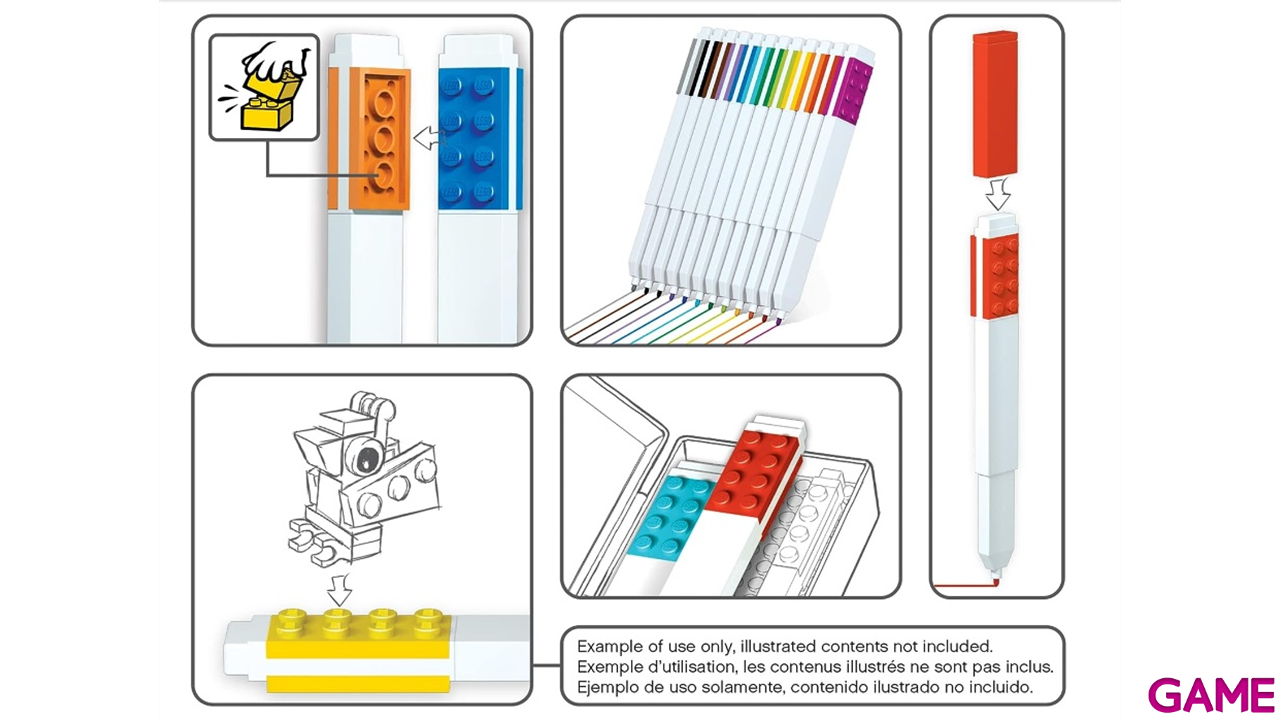 Example of use only, illustrated contents not included.
Exemple d'utilisation, les contenus illustrés ne sont pas inclus.
Ejemplo de uso solamente, contenido ilustrado no incluido.

GAME